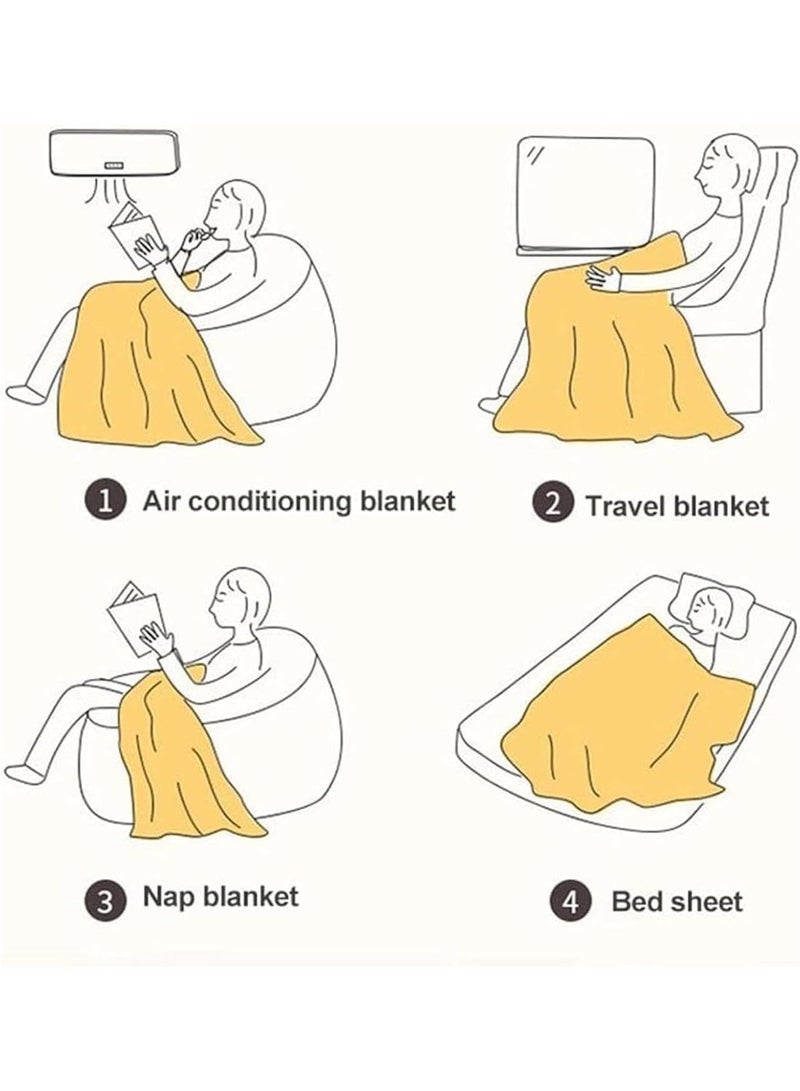 1 Air conditioning blanket

2 Travel blanket

3 Nap blanket

4 Bed sheet